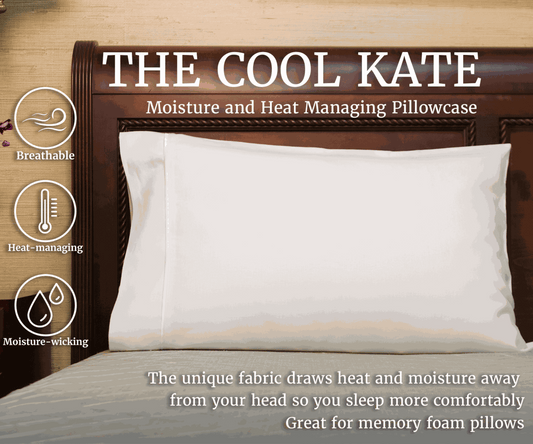 THE COOL KATE
Moisture and Heat Managing Pillowcase

Breathable

Heat-managing

Moisture-wicking

The unique fabric draws heat and moisture away from your head so you sleep more comfortably
Great for memory foam pillows