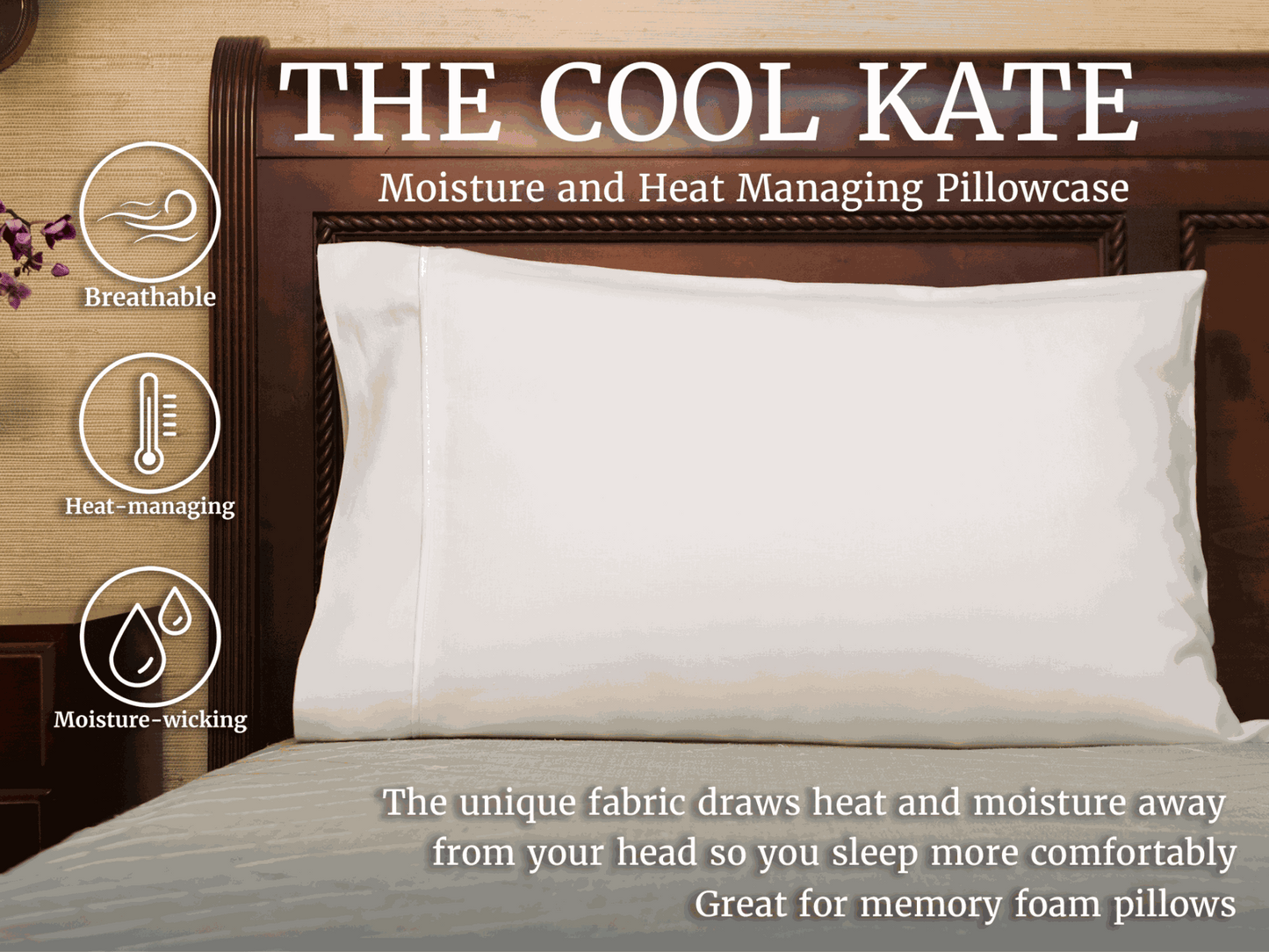 THE COOL KATE
Moisture and Heat Managing Pillowcase

Breathable

Heat-managing

Moisture-wicking

The unique fabric draws heat and moisture away from your head so you sleep more comfortably
Great for memory foam pillows